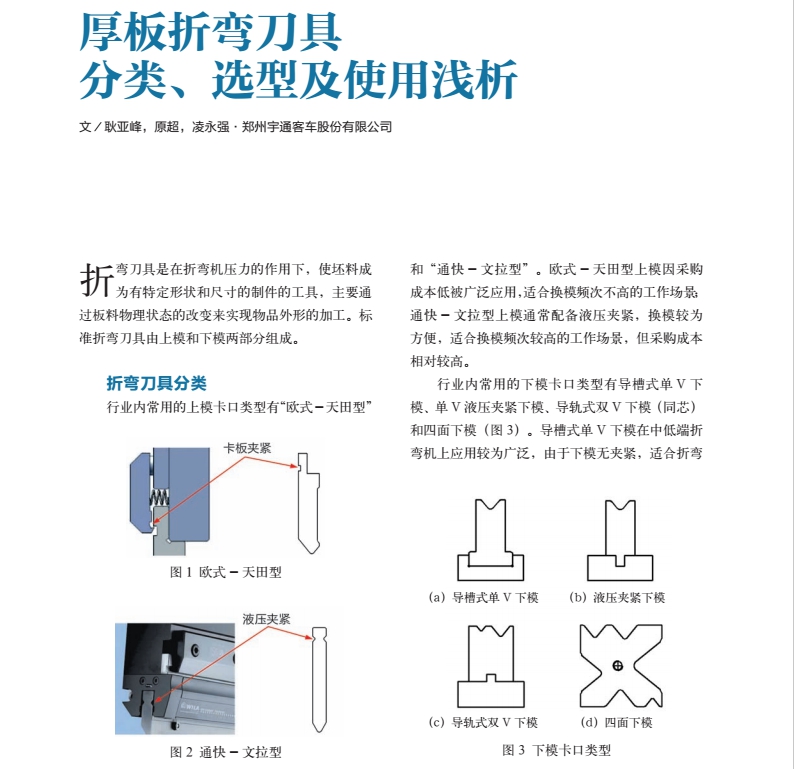 厚板折弯刀具
分类、选型及使用浅析

文／耿亚峰，原超，凌永强 · 郑州宇通客车股份有限公司

折弯刀具是在折弯机压力的作用下，使坯料成为有特定形状和尺寸的制件的工具，主要通过板料物理状态的改变来实现物品外形的加工。标准折弯刀具由上模和下模两部分组成。

折弯刀具分类

行业内常用的上模卡口类型有“欧式－天田型”

卡板夹紧

图 1 欧式－天田型

液压夹紧

WILA

图 2 通快－文拉型

和“通快－文拉型”。欧式－天田型上模因采购成本低被广泛应用，适合换模频次不高的工作场景。通快－文拉型上模通常配备液压夹紧，换模较为方便，适合换模频次较高的工作场景，但采购成本相对较高。

行业内常用的下模卡口类型有导槽式单 V 下模、单 V 液压夹紧下模、导轨式双 V 下模（同芯）和四面下模（图 3）。导槽式单 V 下模在中低端折弯机上应用较为广泛，由于下模无夹紧，适合折弯

（a）导槽式单 V 下模

（b）液压夹紧下模

（c）导轨式双 V 下模

（d）四面下模

图 3 下模卡口类型